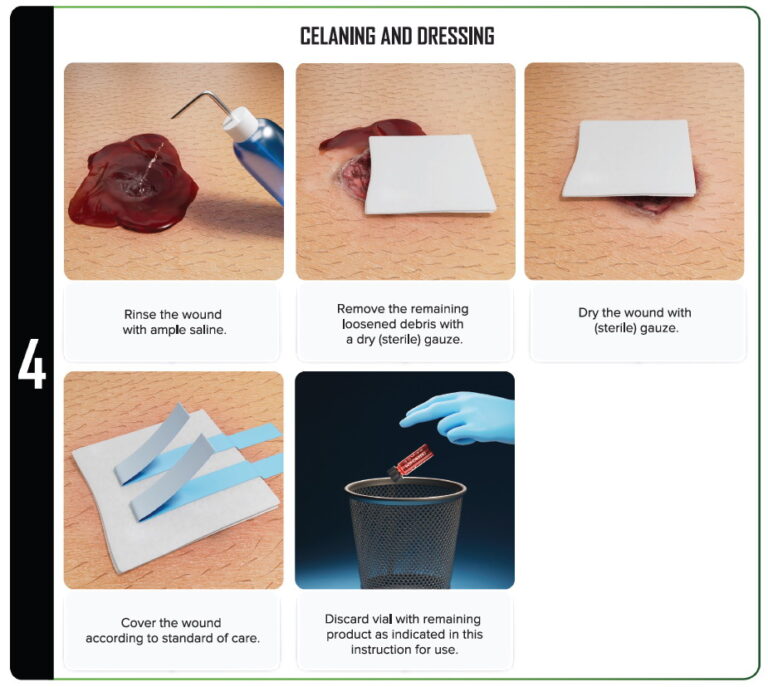 4

CELANING AND DRESSING

Rinse the wound with ample saline.

Remove the remaining loosened debris with a dry (sterile) gauze.

Dry the wound with (sterile) gauze.

Cover the wound according to standard of care.

Discard vial with remaining product as indicated in this instruction for use.